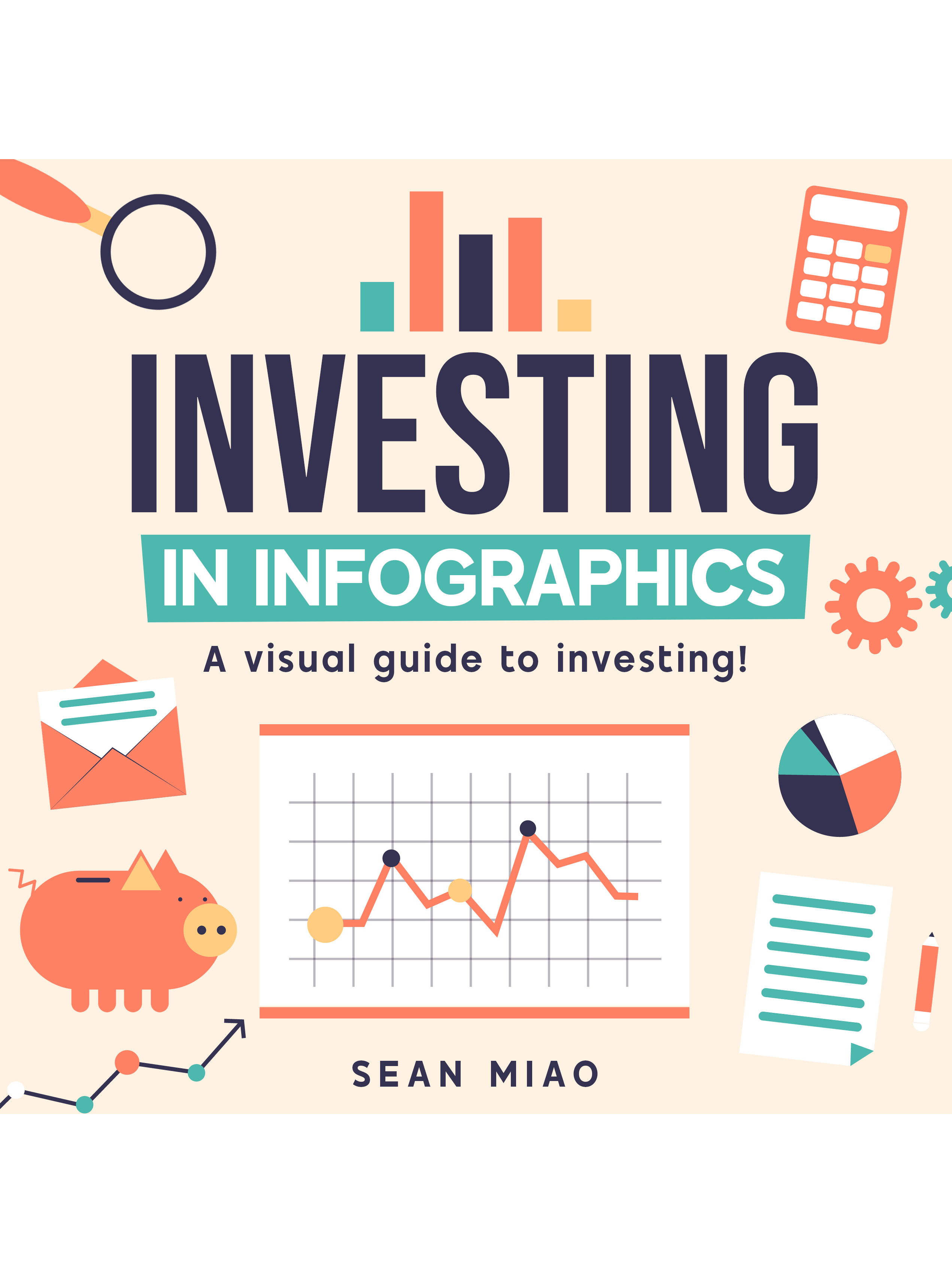 INVESTING

IN INFOGRAPHICS

A visual guide to investing!

SEAN MIAO